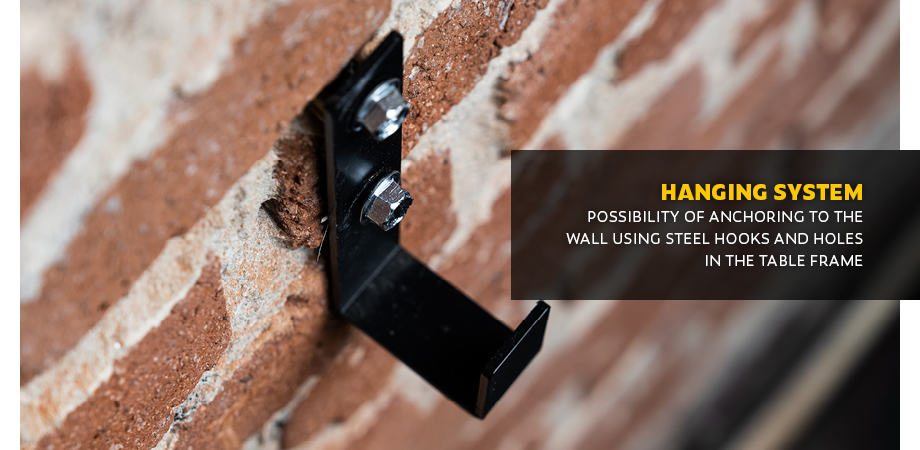 HANGING SYSTEM
POSSIBILITY OF ANCHORING TO THE WALL USING STEEL HOOKS AND HOLES IN THE TABLE FRAME